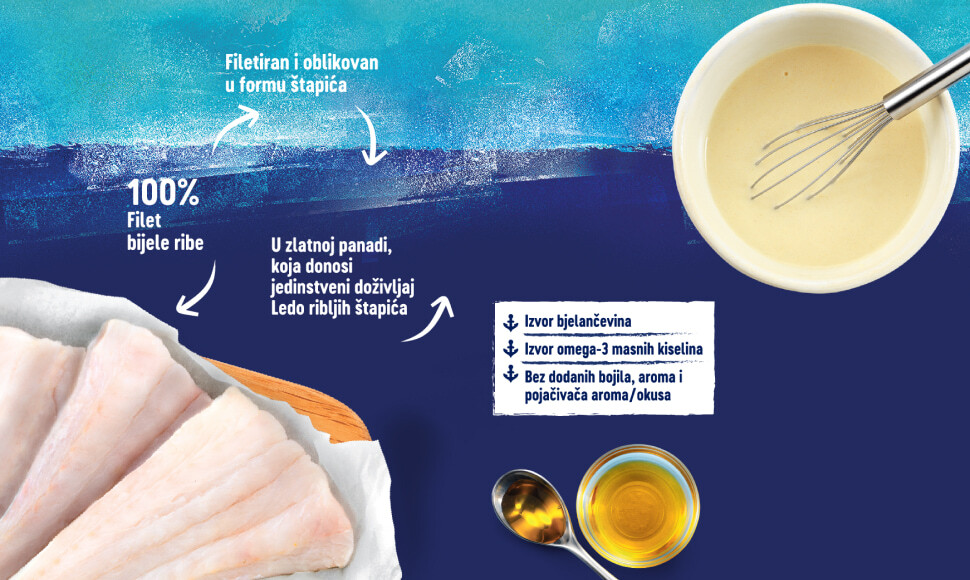 Filetiran i oblikovan u formu štapića

100%
Filet bijele ribe

U zlatnoj panadi, koja donosi jedinstveni doživljaj Ledo ribljih štapića

Izvor bjelančevina
Izvor omega-3 masnih kiselina
Bez dodanih bojila, aroma i pojačivača aroma/okusa